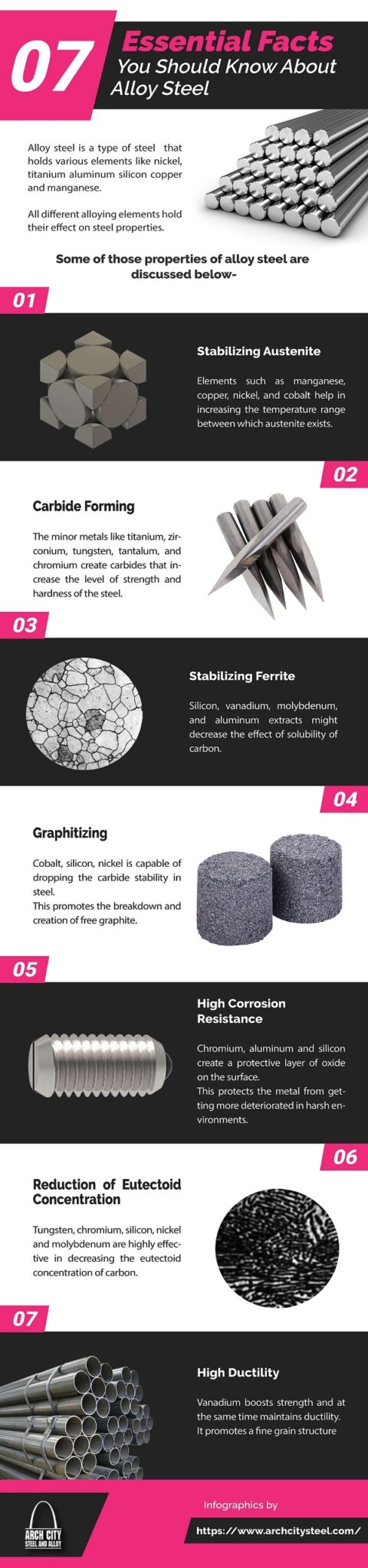 07 Essential Facts You Should Know About Alloy Steel

Alloy steel is a type of steel that holds various elements like nickel, titanium aluminum silicon copper and manganese.

All different alloying elements hold their effect on steel properties.

Some of those properties of alloy steel are discussed below-

01

Stabilizing Austenite

Elements such as manganese, copper, nickel, and cobalt help in increasing the temperature range between which austenite exists.

02

Carbide Forming

The minor metals like titanium, zirconium, tungsten, tantalum, and chromium create carbides that increase the level of strength and hardness of the steel.

03

Stabilizing Ferrite

Silicon, vanadium, molybdenum, and aluminum extracts might decrease the effect of solubility of carbon.

04

Graphitizing

Cobalt, silicon, nickel is capable of dropping the carbide stability in steel.
This promotes the breakdown and creation of free graphite.

05

High Corrosion Resistance

Chromium, aluminum and silicon create a protective layer of oxide on the surface.
This protects the metal from getting more deteriorated in harsh environments.

06

Reduction of Eutectoid Concentration

Tungsten, chromium, silicon, nickel and molybdenum are highly effective in decreasing the eutectoid concentration of carbon.

07

High Ductility

Vanadium boosts strength and at the same time maintains ductility. It promotes a fine grain structure

ARCH CITY STEEL AND ALLOY

Infographics by

https://www.archcitysteel.com/